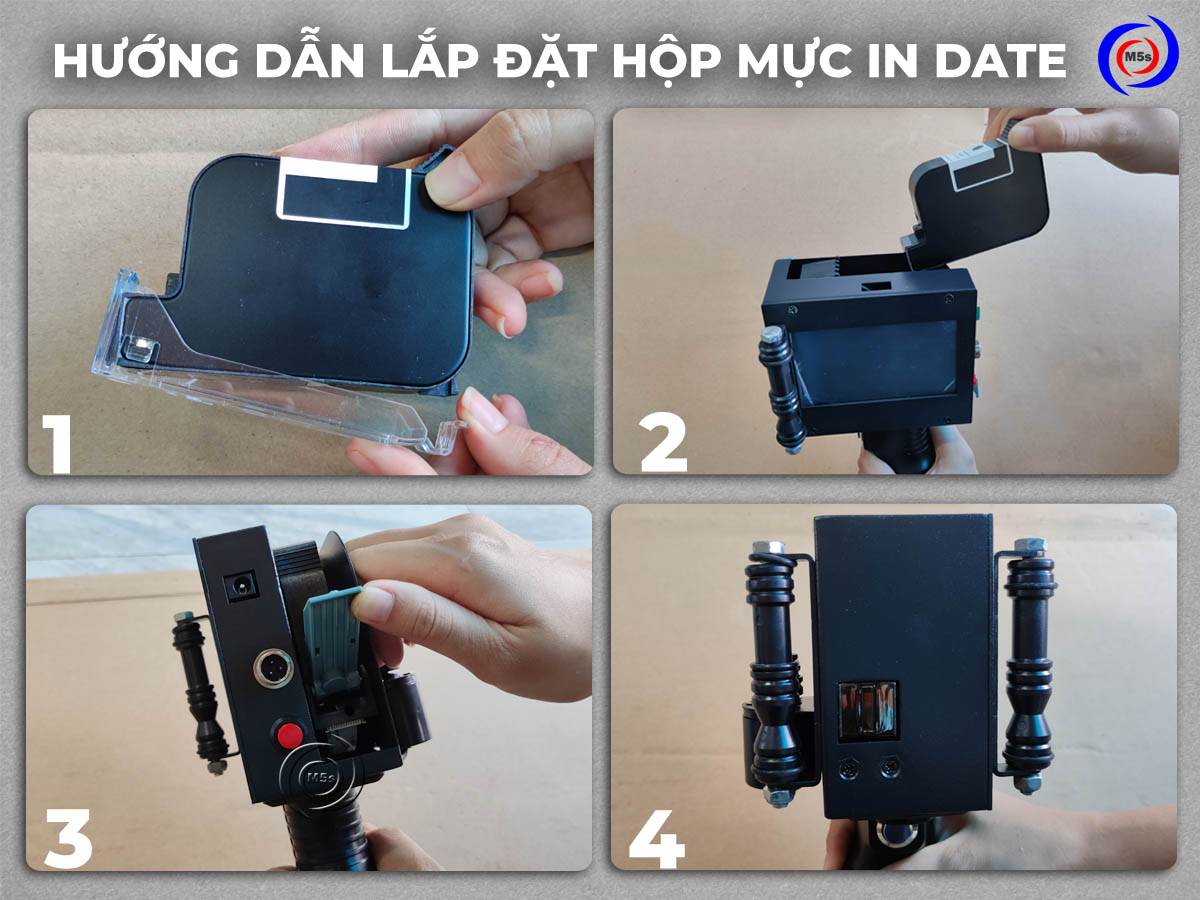 HƯỚNG DẪN LẮP ĐẶT HỘP MỰC IN DATE

M5s

1

2

3

M5s

4