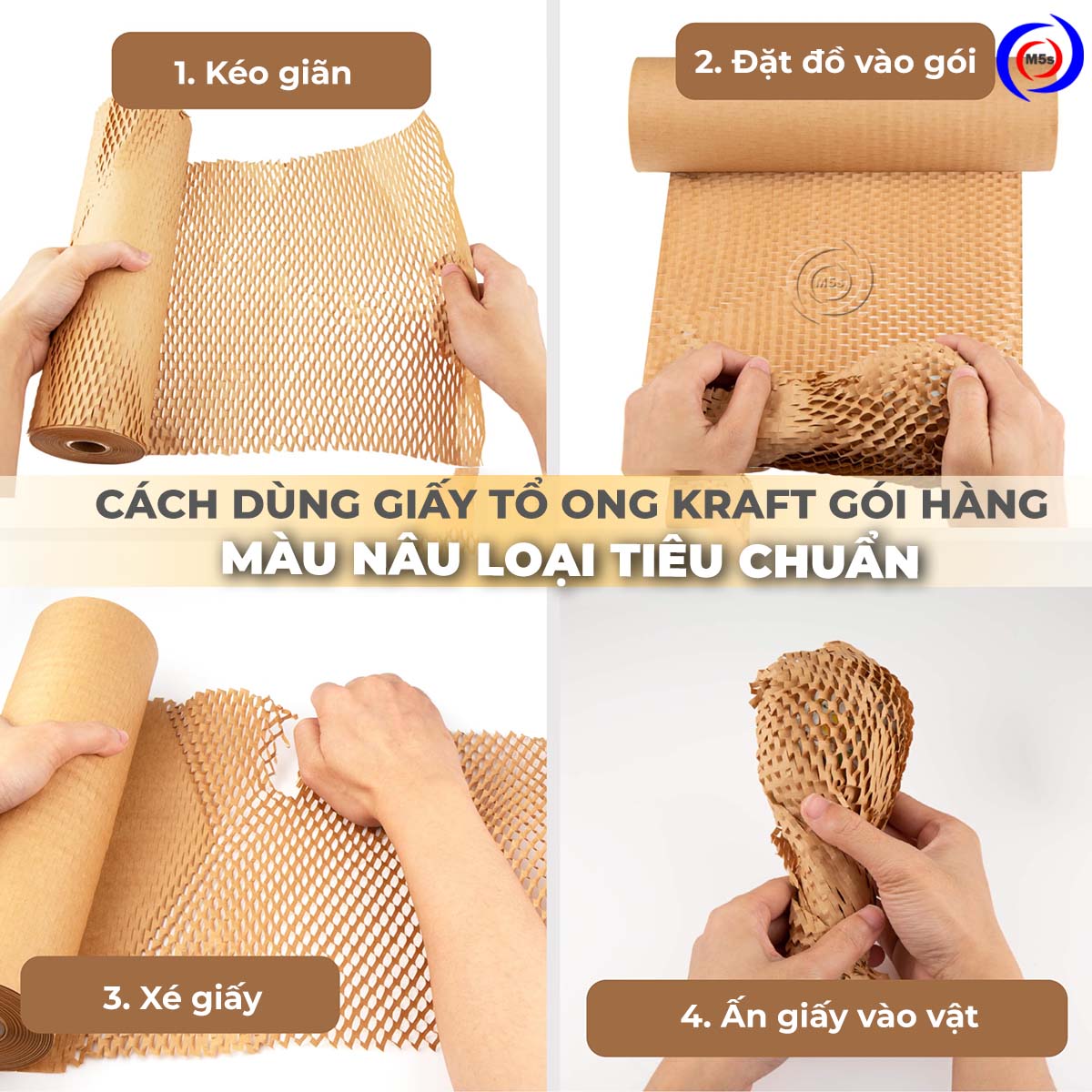 1. Kéo giãn

2. Đặt đồ vào gói

M5s

M5s

CÁCH DÙNG GIẤY TỔ ONG KRAFT GÓI HÀNG
MÀU NÂU LOẠI TIÊU CHUẨN

3. Xé giấy

4. Ấn giấy vào vật