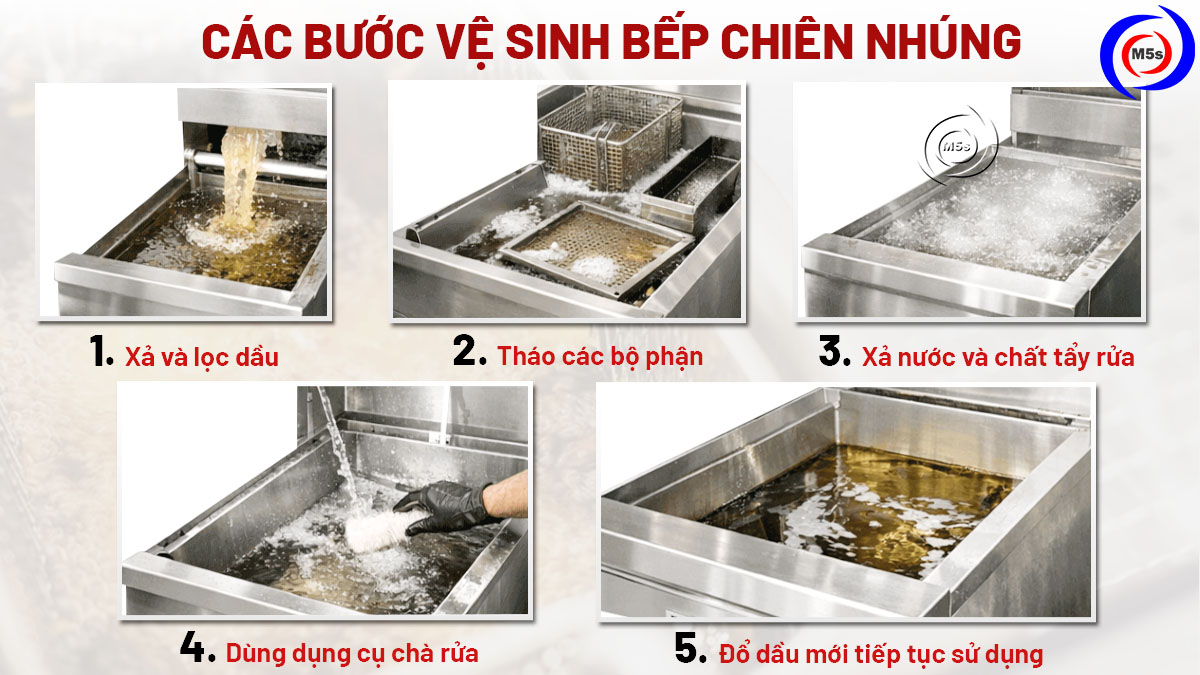 CÁC BƯỚC VỆ SINH BẾP CHIÊN NHÚNG

M5s

M5s

1. Xả và lọc dầu

2. Tháo các bộ phận

3. Xả nước và chất tẩy rửa

4. Dùng dụng cụ chà rửa

5. Đổ dầu mới tiếp tục sử dụng